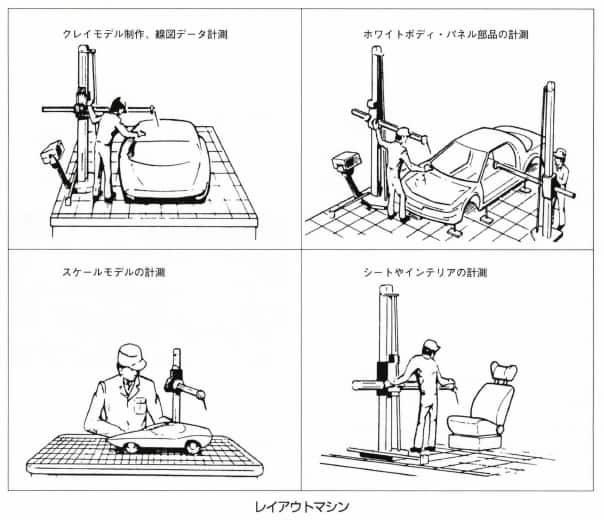 クレイモデル制作、線図データ計測

ホワイトボディ・パネル部品の計測

スケールモデルの計測

シートやインテリアの計測

レイアウトマシン